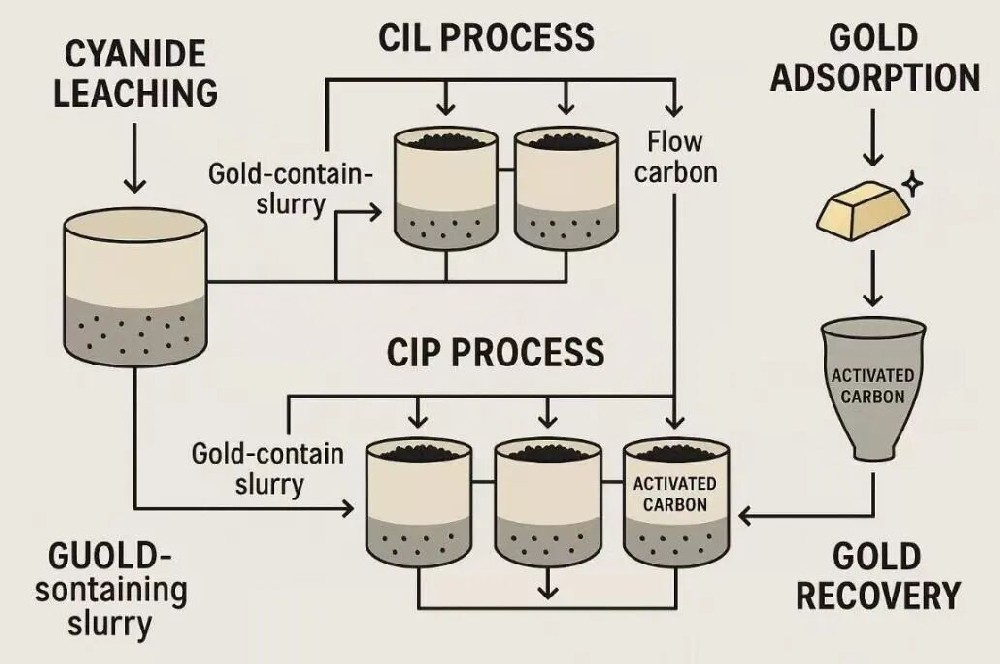 CYANIDE LEACHING

CIL PROCESS

GOLD ADSORPTION

Gold-contain-slurry

Flow carbon

CIP PROCESS

ACTIVATED CARBON

Gold-contain slurry

ACTIVATED CARBON

GUOLD-sontaining slurry

GOLD RECOVERY